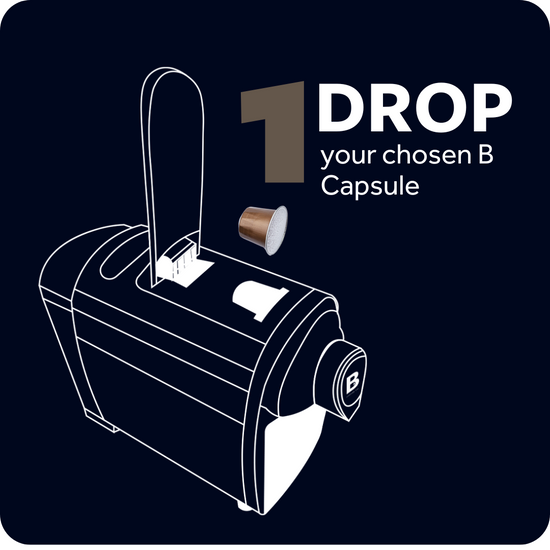 1 DROP
your chosen B Capsule

B